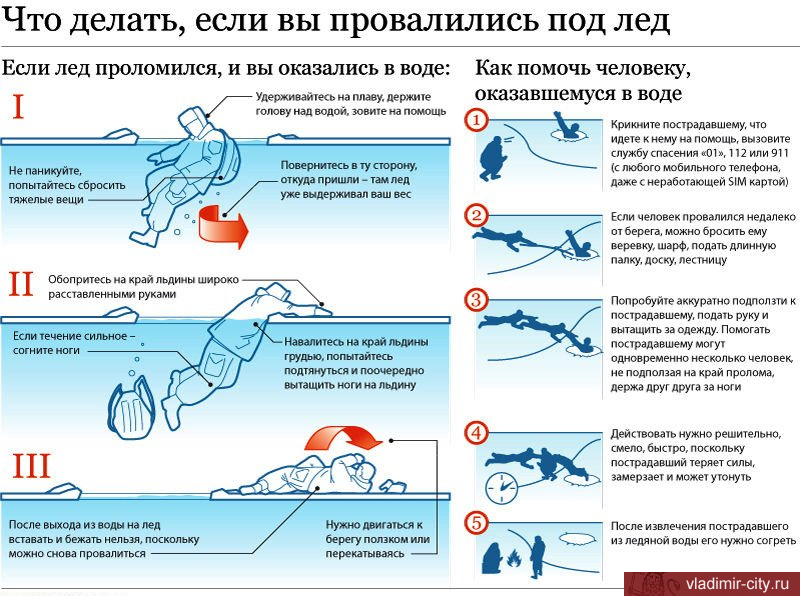 Что делать, если вы провалились под лед

Если лед проломился, и вы оказались в воде:

I

Удерживайтесь на плаву, держите голову над водой, зовите на помощь

Не паникуйте, попытайтесь сбросить тяжелые вещи

Повернитесь в ту сторону, откуда пришли – там лед уже выдерживал ваш вес

II

Обопритесь на край льдины широко расставленными руками

Если течение сильное – согните ноги

Навалитесь на край льдины грудью, попытайтесь подтянуться и поочередно вытащить ноги на льдину

III

После выхода из воды на лед вставать и бежать нельзя, поскольку можно снова провалиться

Нужно двигаться к берегу ползком или перекатываясь

Как помочь человеку, оказавшемуся в воде

1 Крикните пострадавшему, что идете к нему на помощь, вызовите службу спасения «01», 112 или 911 (с любого мобильного телефона, даже с неработающей SIM картой)

2 Если человек провалился недалеко от берега, можно бросить ему веревку, шарф, подать длинную палку, доску, лестницу

3 Попробуйте аккуратно подползти к пострадавшему, подать руку и вытащить за одежду. Помогать пострадавшему могут одновременно несколько человек, не подползая на край пролома, держа друг друга за ноги

4 Действовать нужно решительно, смело, быстро, поскольку пострадавший теряет силы, замерзает и может утонуть

5 После извлечения пострадавшего из ледяной воды его нужно согреть

vladimir-city.ru